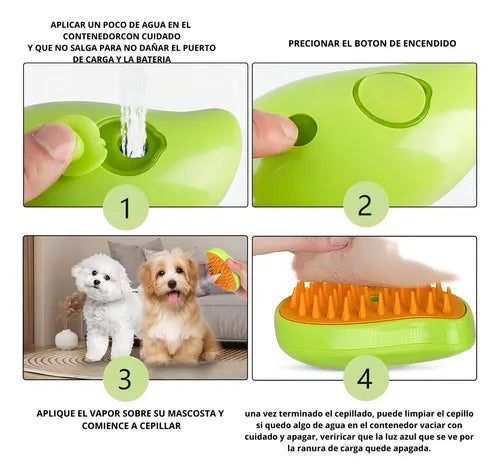 APLICAR UN POCO DE AGUA EN EL CONTENEDORCON CUIDADO
Y QUE NO SALGA PARA NO DAÑAR EL PUERTO DE CARGA Y LA BATERIA

PRECIONAR EL BOTON DE ENCENDIDO

1

2

3

4

APLIQUE EL VAPOR SOBRE SU MASCOSTA Y COMIENCE A CEPILLAR

una vez terminado el cepillado, puede limpiar el cepillo si quedo algo de agua en el contenedor vaciar con cuidado y apagar, veriricar que la luz azul que se ve por la ranura de carga quede apagada.