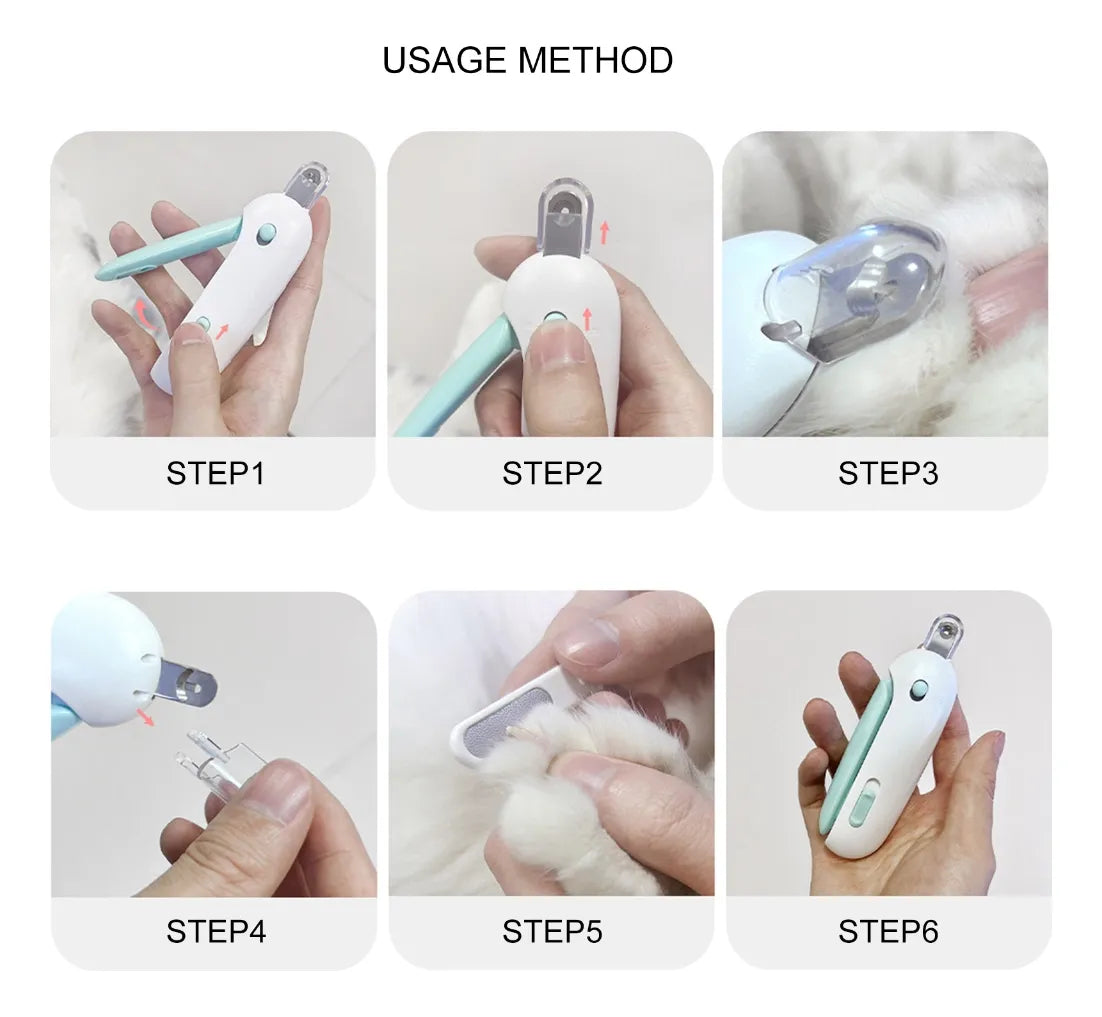 USAGE METHOD

STEP1

STEP2

STEP3

STEP4

STEP5

STEP6